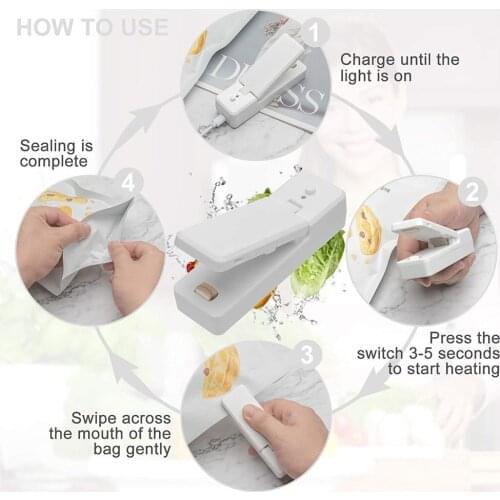 HOW TO USE

1

Charge until the light is on

2

Press the switch 3-5 seconds to start heating

3

Swipe across the mouth of the bag gently

4

Sealing is complete