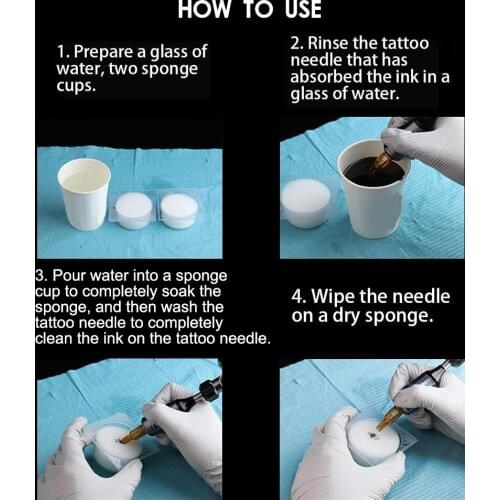 HOW TO USE

1. Prepare a glass of water, two sponge cups.

2. Rinse the tattoo needle that has absorbed the ink in a glass of water.

3. Pour water into a sponge cup to completely soak the sponge, and then wash the tattoo needle to completely clean the ink on the tattoo needle.

4. Wipe the needle on a dry sponge.