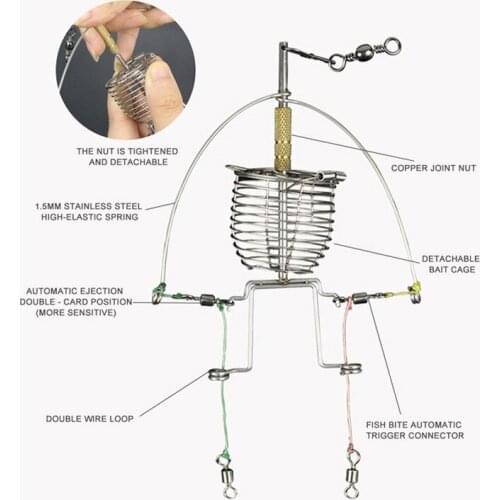 THE NUT IS TIGHTENED AND DETACHABLE

COPPER JOINT NUT

1.5MM STAINLESS STEEL HIGH-ELASTIC SPRING

DETACHABLE BAIT CAGE

AUTOMATIC EJECTION DOUBLE - CARD POSITION (MORE SENSITIVE)

DOUBLE WIRE LOOP

FISH BITE AUTOMATIC TRIGGER CONNECTOR