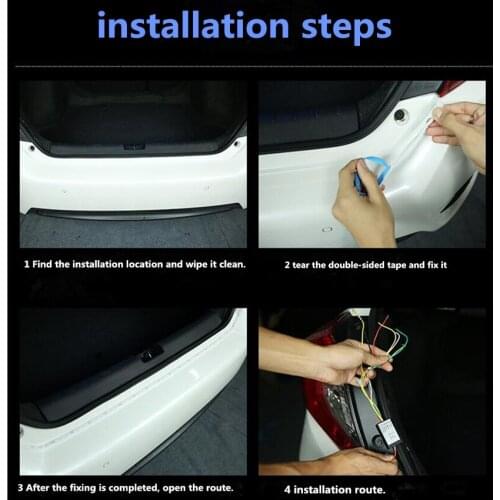 installation steps

1 Find the installation location and wipe it clean.

2 tear the double-sided tape and fix it

3 After the fixing is completed, open the route.

4 installation route.