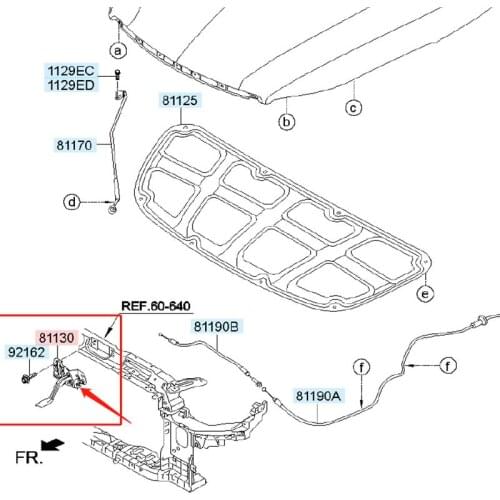 a

1129EC
1129ED

81125

b

c

81170

d

e

REF.60-640

81130

92162

81190B

f

f

81190A

FR.