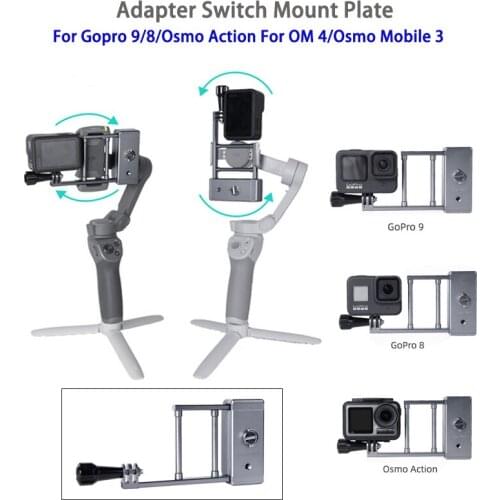 Adapter Switch Mount Plate
For Gopro 9/8/Osmo Action For OM 4/Osmo Mobile 3

GoPro 9

GoPro 8

Osmo Action