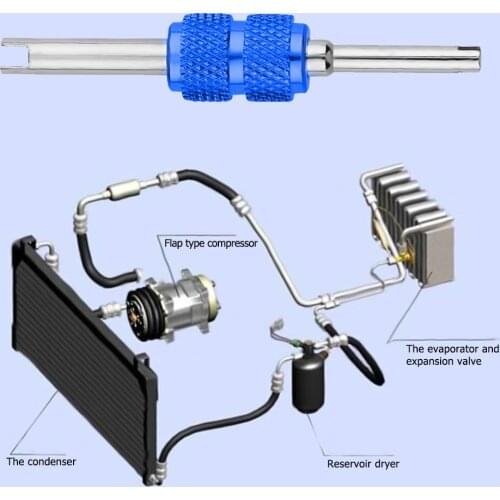 Flap type compressor

The evaporator and expansion valve

The condenser

Reservoir dryer