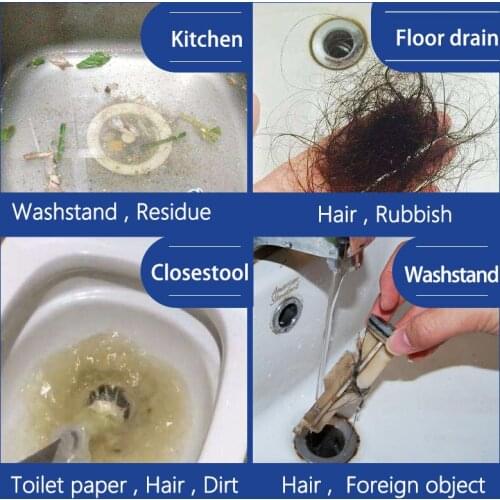 Kitchen

Washstand , Residue

Floor drain

Hair , Rubbish

Closestool

Toilet paper , Hair , Dirt

Washstand

Hair , Foreign object