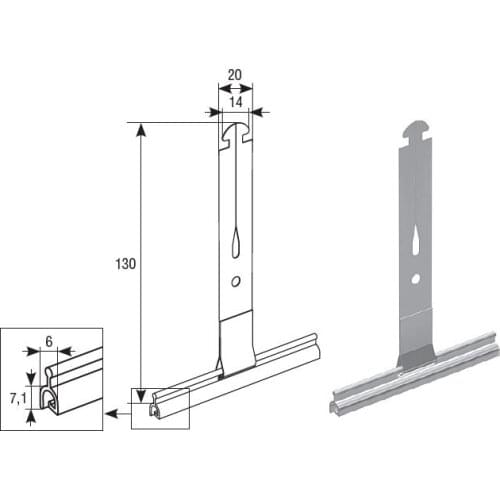 20
14
130
6
7,1