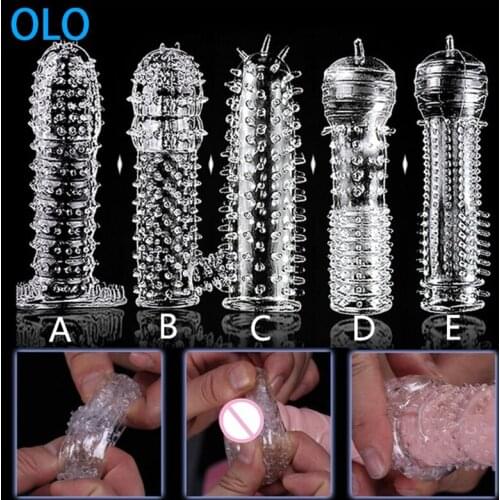 OLO

A B C D E