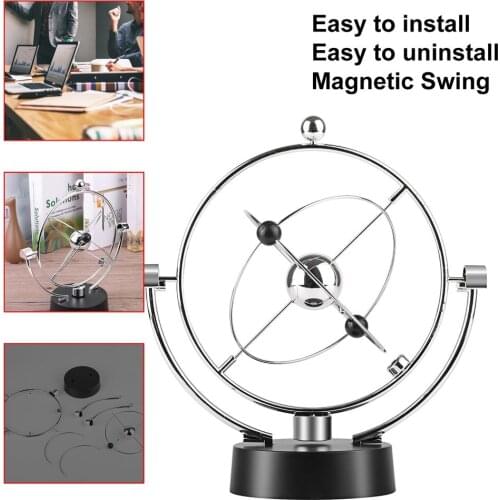 Easy to install
Easy to uninstall
Magnetic Swing

Solutions