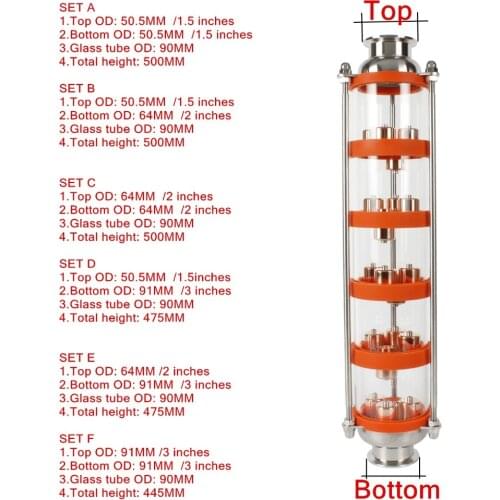 SET A
1.Top OD: 50.5MM /1.5 inches
2.Bottom OD: 50.5MM /1.5 inches
3.Glass tube OD: 90MM
4.Total height: 500MM

SET B
1.Top OD: 50.5MM /1.5 inches
2.Bottom OD: 64MM /2 inches
3.Glass tube OD: 90MM
4.Total height: 500MM

SET C
1.Top OD: 64MM /2 inches
2.Bottom OD: 64MM /2 inches
3.Glass tube OD: 90MM
4.Total height: 500MM

SET D
1.Top OD: 50.5MM /1.5inches
2.Bottom OD: 91MM /3 inches
3.Glass tube OD: 90MM
4.Total height: 475MM

SET E
1.Top OD: 64MM /2 inches
2.Bottom OD: 91MM /3 inches
3.Glass tube OD: 90MM
4.Total height: 475MM

SET F
1.Top OD: 91MM /3 inches
2.Bottom OD: 91MM /3 inches
3.Glass tube OD: 90MM
4.Total height: 445MM

Top

Bottom