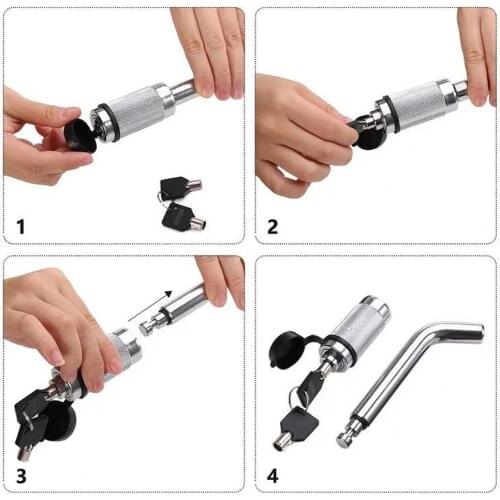 1

2

3

4