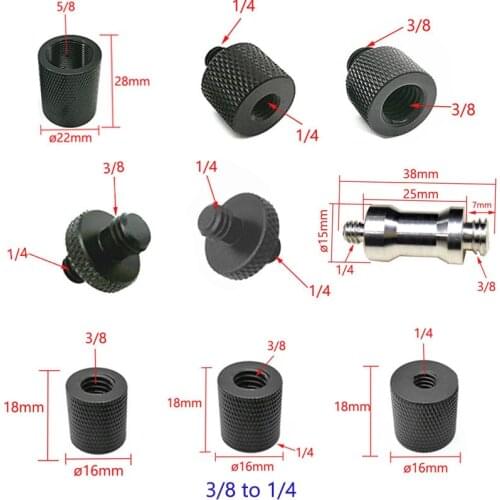 5/8
28mm
ø22mm

1/4
1/4

3/8
3/8

3/8
1/4

1/4
1/4

38mm
25mm
7mm
ø15mm
1/4
3/8

3/8
18mm
ø16mm

3/8
18mm
1/4
ø16mm

1/4
18mm
ø16mm

3/8 to 1/4