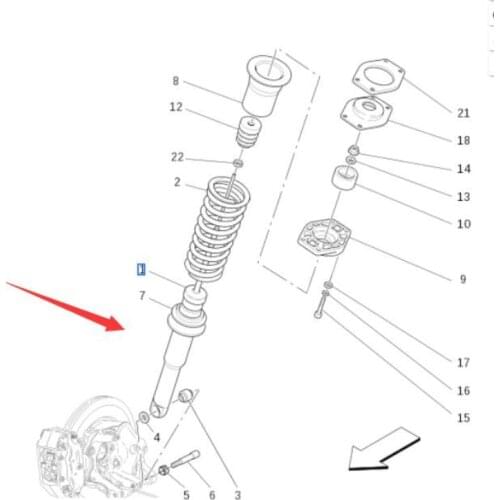 8
12
22
2
1
7
4
5
6
3
21
18
14
13
10
9
17
16
15