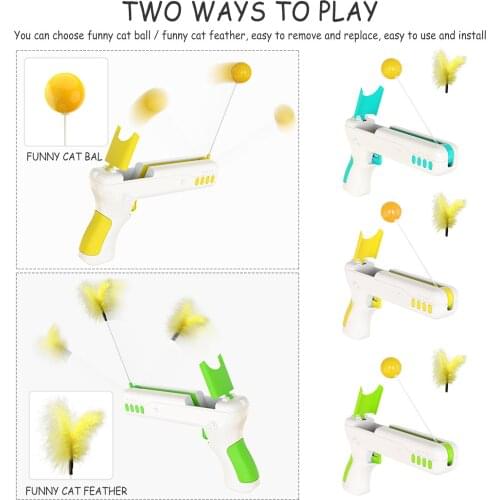 TWO WAYS TO PLAY

You can choose funny cat ball / funny cat feather, easy to remove and replace, easy to use and install

FUNNY CAT BAL

FUNNY CAT FEATHER