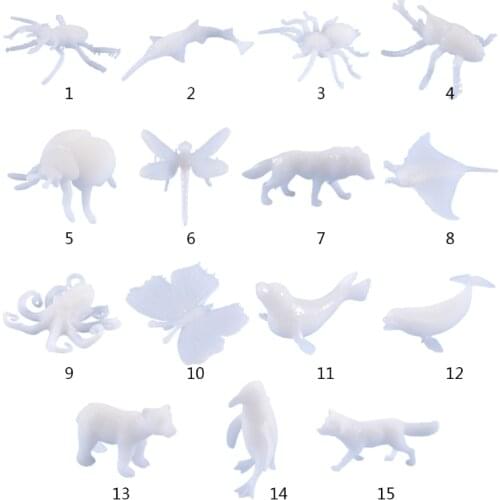 1 2 3 4

5 6 7 8

9 10 11 12

13 14 15