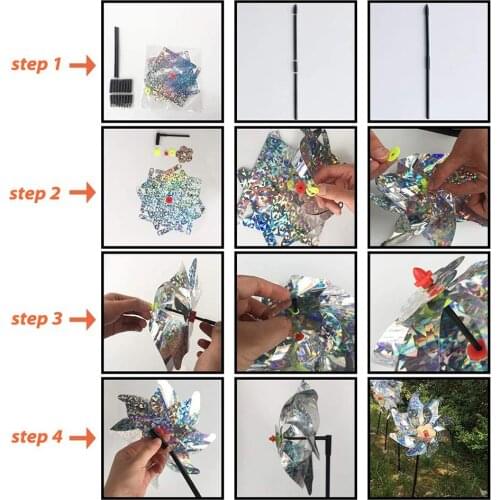 step 1

step 2

step 3

step 4