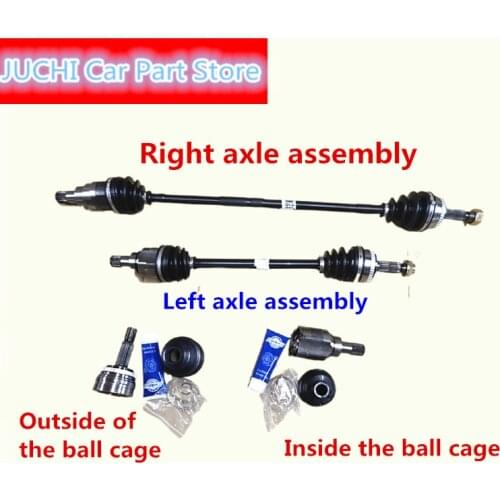 JUCHI Car Part Store

Right axle assembly

Left axle assembly

Outside of the ball cage

Inside the ball cage