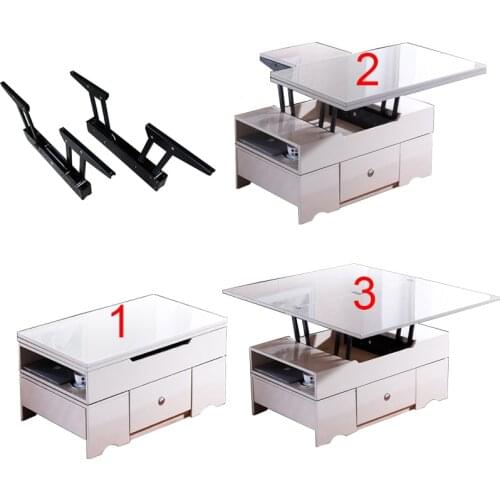 2

1

3