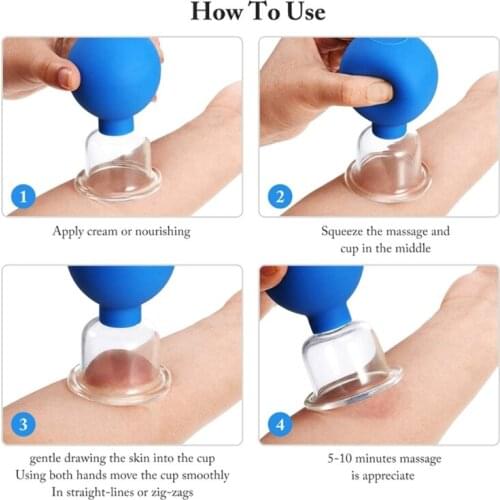 How To Use

1

Apply cream or nourishing

2

Squeeze the massage and cup in the middle

3

gentle drawing the skin into the cup
Using both hands move the cup smoothly
In straight-lines or zig-zags

4

5-10 minutes massage
is appreciate