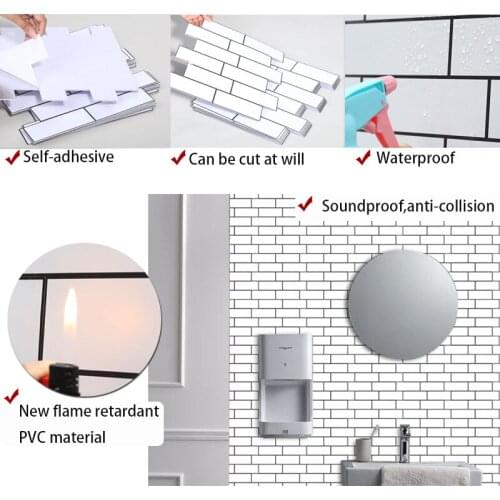 ✔ Self-adhesive

✔ Can be cut at will

✔ Waterproof

✔ Soundproof,anti-collision

✔ New flame retardant PVC material