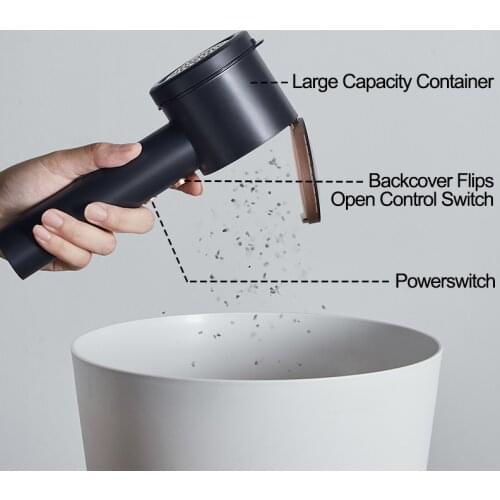 Large Capacity Container

Backcover Flips
Open Control Switch

Powerswitch