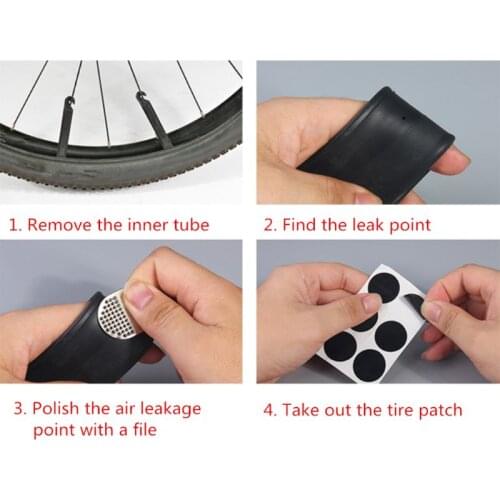 1. Remove the inner tube

2. Find the leak point

3. Polish the air leakage point with a file

4. Take out the tire patch