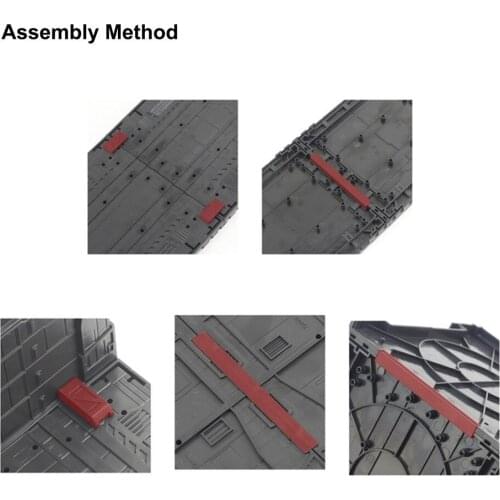 Assembly Method