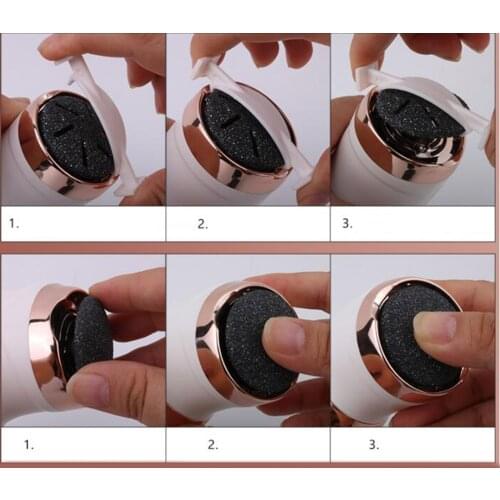 1.
2.
3.
1.
2.
3.