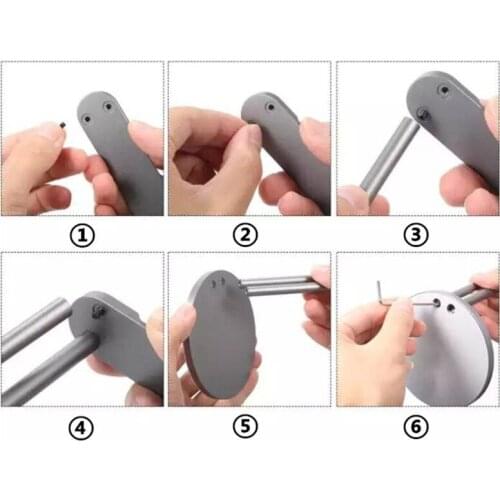 ①

②

③

④

⑤

⑥