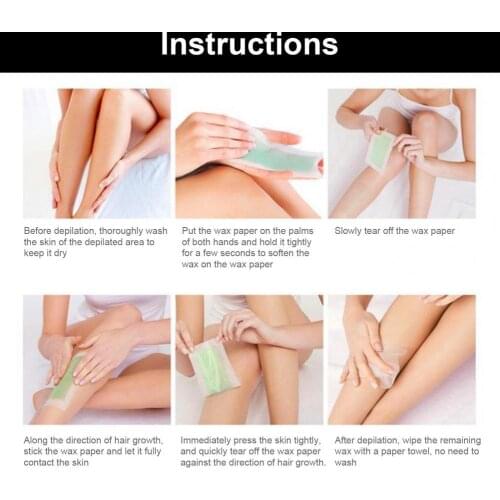 Instructions

Before depilation, thoroughly wash the skin of the depilated area to keep it dry

Put the wax paper on the palms of both hands and hold it tightly for a few seconds to soften the wax on the wax paper

Slowly tear off the wax paper

Along the direction of hair growth, stick the wax paper and let it fully contact the skin

Immediately press the skin tightly, and quickly tear off the wax paper against the direction of hair growth.

After depilation, wipe the remaining wax with a paper towel, no need to wash