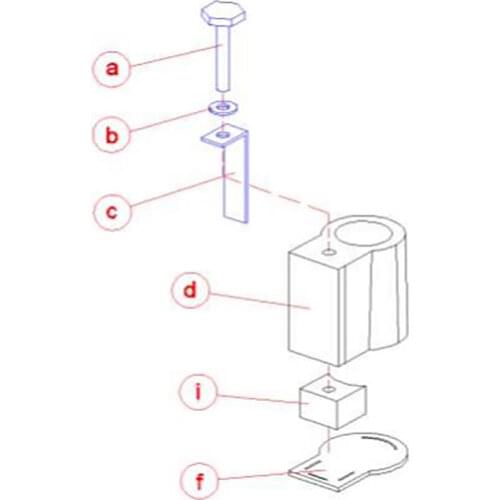 a
b
c
d
i
f