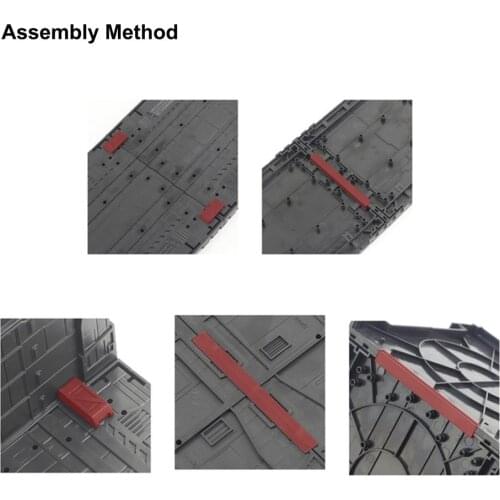 Assembly Method