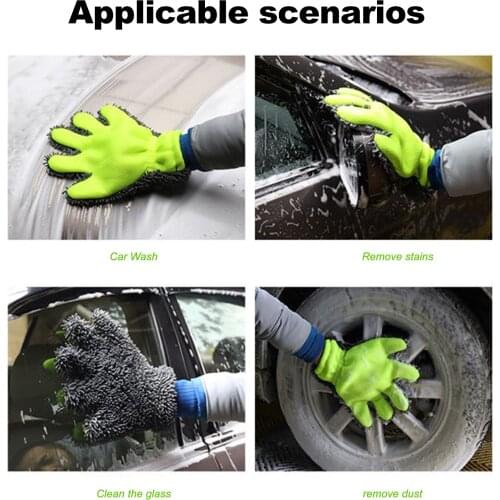 Applicable scenarios

Car Wash

Remove stains

Clean the glass

remove dust