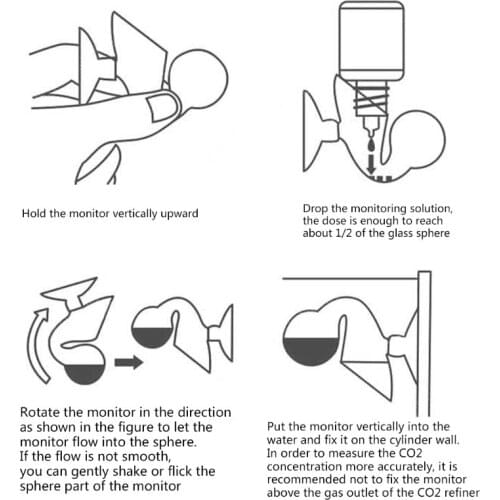 Hold the monitor vertically upward

Drop the monitoring solution, the dose is enough to reach about 1/2 of the glass sphere

Rotate the monitor in the direction as shown in the figure to let the monitor flow into the sphere.
If the flow is not smooth, you can gently shake or flick the sphere part of the monitor

Put the monitor vertically into the water and fix it on the cylinder wall.
In order to measure the CO2 concentration more accurately, it is recommended not to fix the monitor above the gas outlet of the CO2 refiner