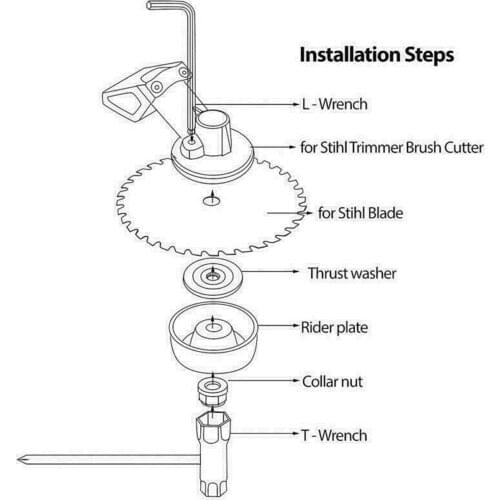 Installation Steps

L - Wrench

for Stihl Trimmer Brush Cutter

for Stihl Blade

Thrust washer

Rider plate

Collar nut

T - Wrench