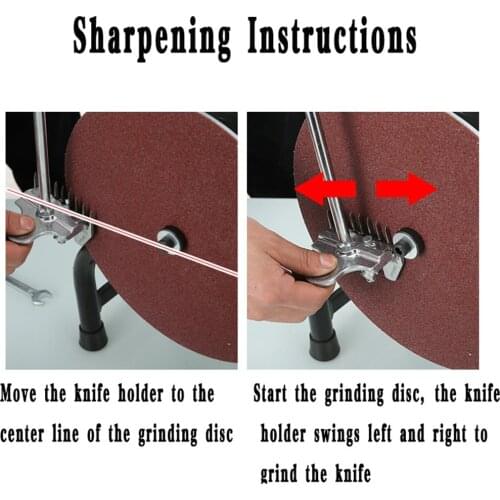 Sharpening Instructions

Move the knife holder to the center line of the grinding disc

Start the grinding disc, the knife holder swings left and right to grind the knife