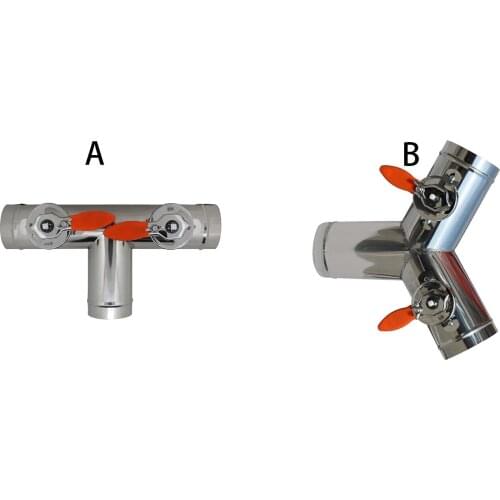 A

B