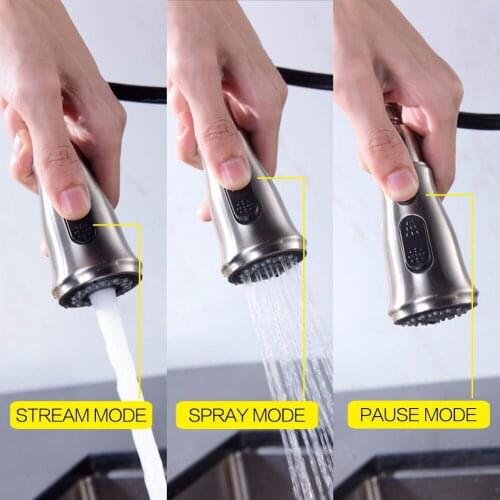 STREAM MODE

SPRAY MODE

PAUSE MODE