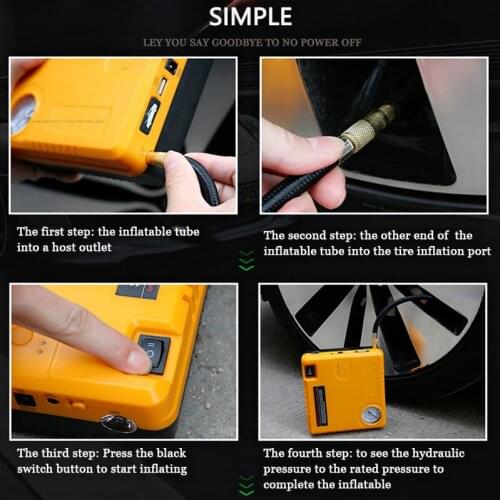 SIMPLE

LEY YOU SAY GOODBYE TO NO POWER OFF

The first step: the inflatable tube into a host outlet

The second step: the other end of the inflatable tube into the tire inflation port

The third step: Press the black switch button to start inflating

The fourth step: to see the hydraulic pressure to the rated pressure to complete the inflatable