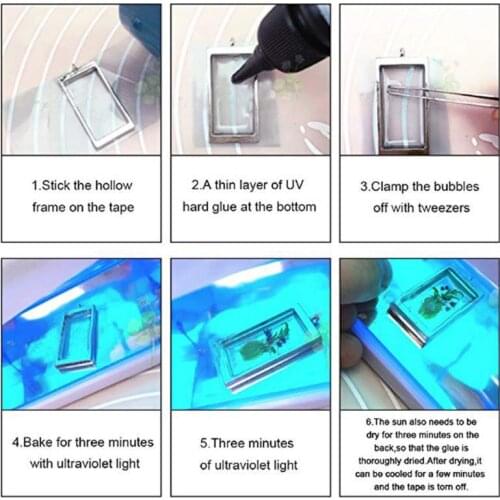 1.Stick the hollow frame on the tape

2.A thin layer of UV hard glue at the bottom

3.Clamp the bubbles off with tweezers

4.Bake for three minutes with ultraviolet light

5.Three minutes of ultraviolet light

6.The sun also needs to be dry for three minutes on the back,so that the glue is thoroughly dried.After drying,it can be cooled for a few minutes and the tape is torn off.