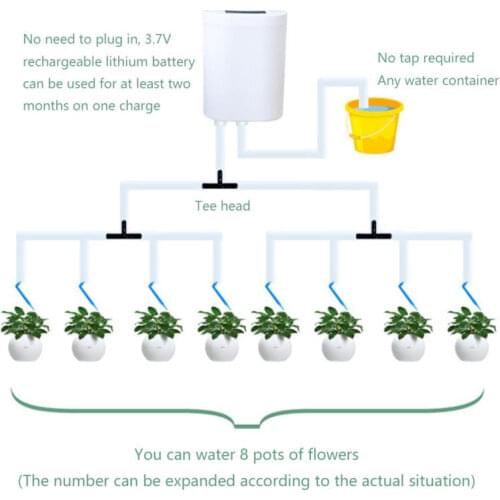 No need to plug in, 3.7V rechargeable lithium battery can be used for at least two months on one charge

No tap required
Any water container

Tee head

You can water 8 pots of flowers
(The number can be expanded according to the actual situation)