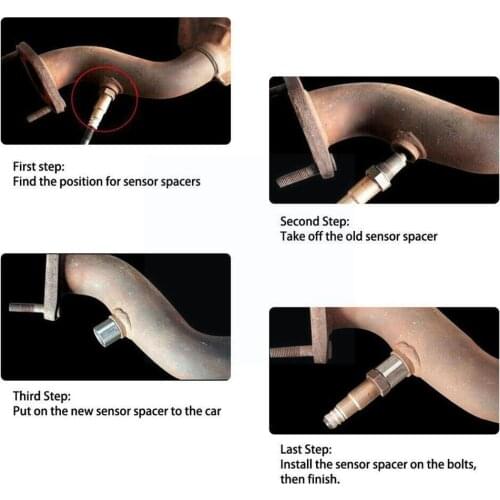 First step:
Find the position for sensor spacers

Second Step:
Take off the old sensor spacer

Third Step:
Put on the new sensor spacer to the car

Last Step:
Install the sensor spacer on the bolts, then finish.