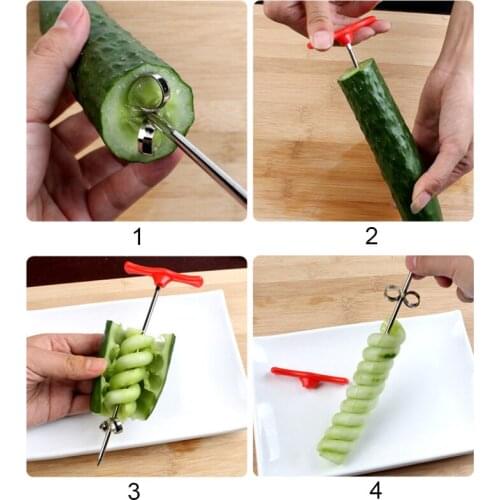 1

2

3

4