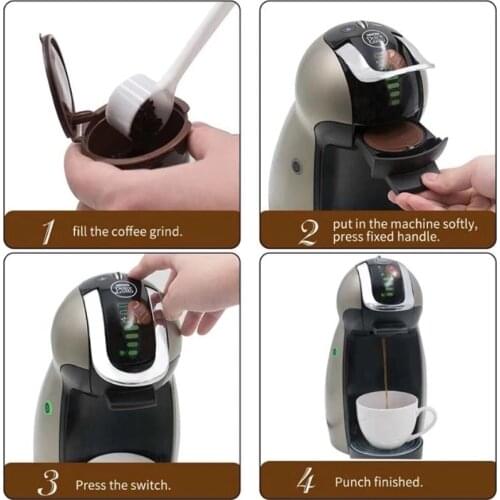 1 fill the coffee grind.

2 put in the machine softly, press fixed handle.

3 Press the switch.

4 Punch finished.