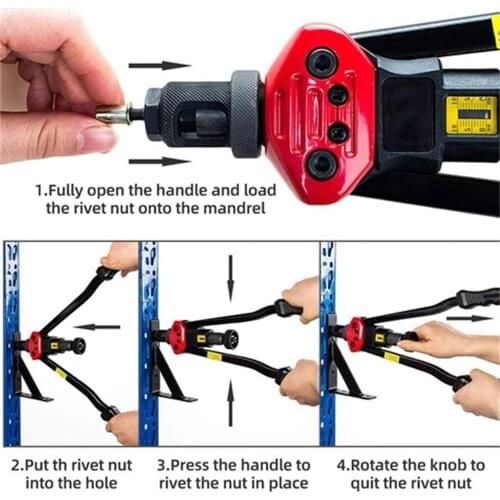 1.Fully open the handle and load the rivet nut onto the mandrel

2.Put th rivet nut into the hole

3.Press the handle to rivet the nut in place

4.Rotate the knob to quit the rivet nut