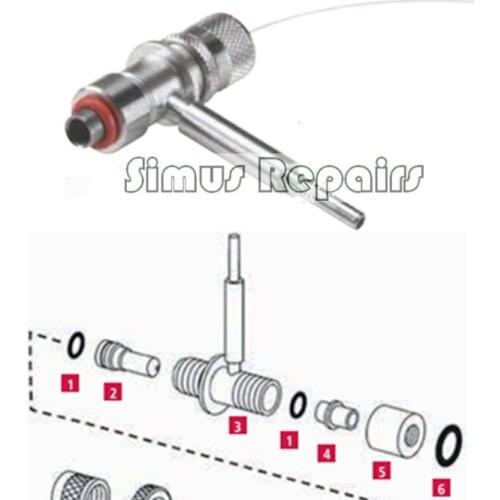 Simus Repairs

1
2
3
1
4
5
6