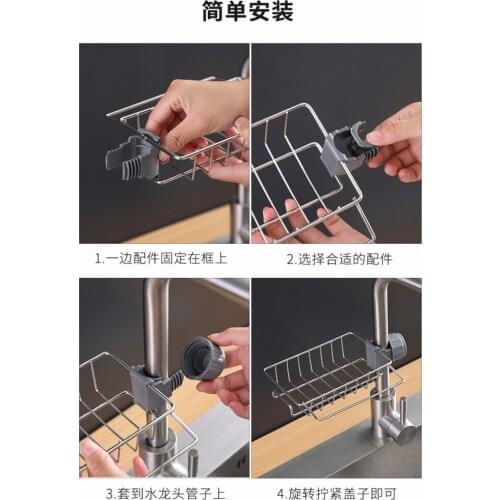 简单安装

1.一边配件固定在框上

2.选择合适的配件

3.套到水龙头管子上

4.旋转拧紧盖子即可