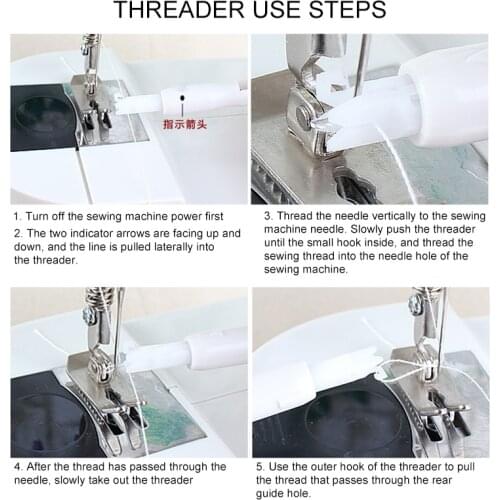 THREADER USE STEPS

指示箭头

1. Turn off the sewing machine power first
2. The two indicator arrows are facing up and down, and the line is pulled laterally into the threader.

3. Thread the needle vertically to the sewing machine needle. Slowly push the threader until the small hook inside, and thread the sewing thread into the needle hole of the sewing machine.

4. After the thread has passed through the needle, slowly take out the threader

5. Use the outer hook of the threader to pull the thread that passes through the rear guide hole.