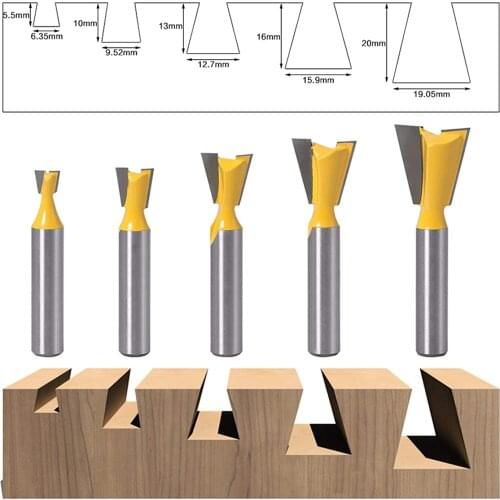 5.5mm
6.35mm
10mm
9.52mm
13mm
12.7mm
16mm
15.9mm
20mm
19.05mm