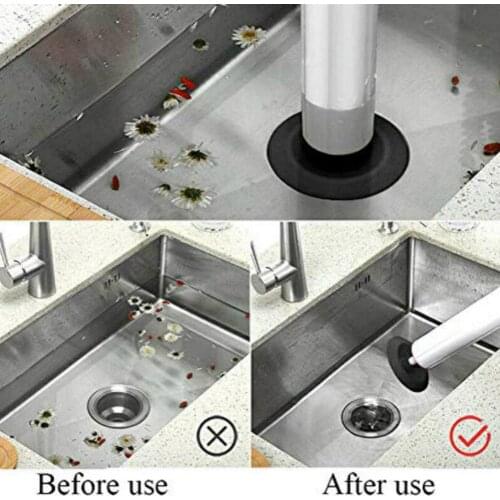 Before use

After use