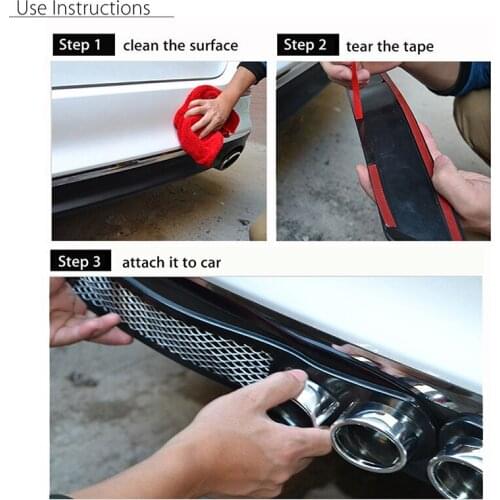 Use Instructions

Step 1 clean the surface

Step 2 tear the tape

Step 3 attach it to car