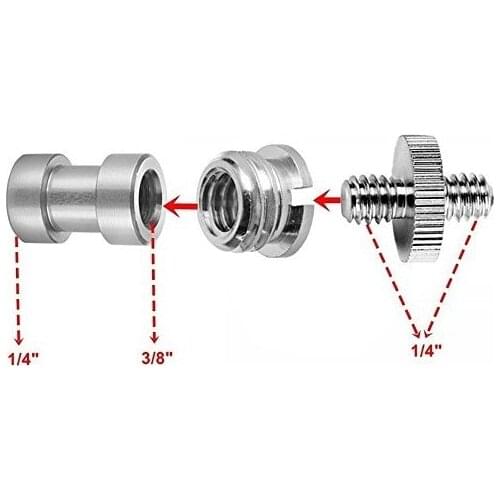 1/4"

3/8"

1/4"